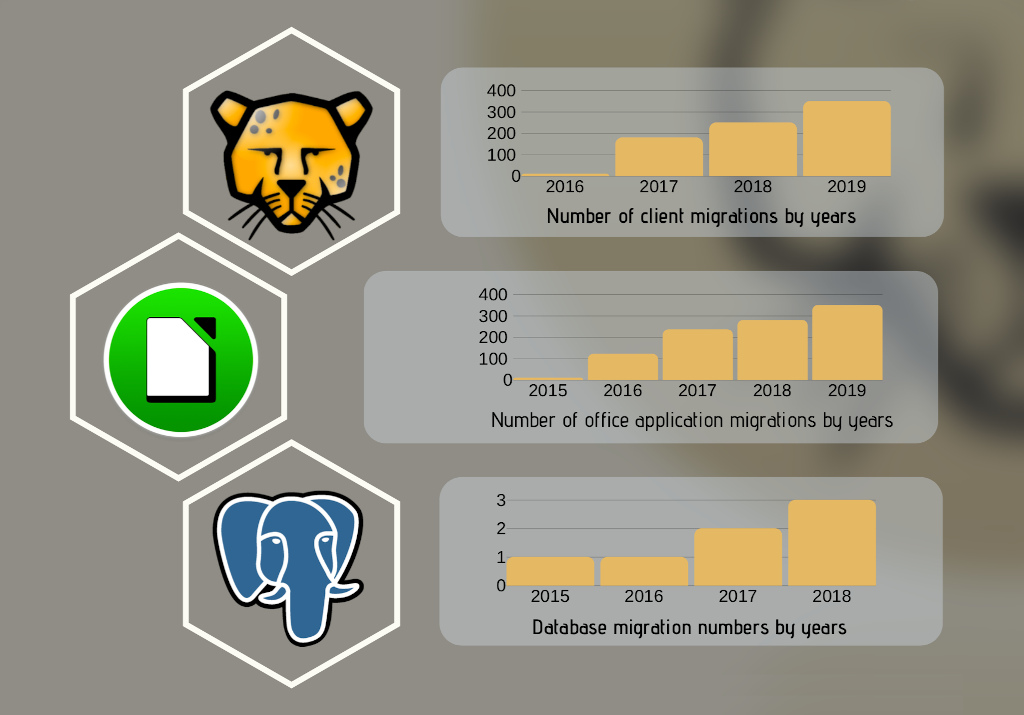 400
300
200
100
0
2016
2017
2018
2019
Number of client migrations by years

400
300
200
100
0
2015
2016
2017
2018
2019
Number of office application migrations by years

3
2
1
0
2015
2016
2017
2018
Database migration numbers by years